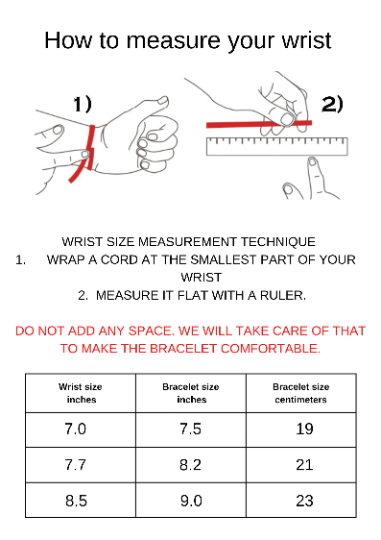 How to measure your wrist

1)

2)

WRIST SIZE MEASUREMENT TECHNIQUE
1. WRAP A CORD AT THE SMALLEST PART OF YOUR WRIST
2. MEASURE IT FLAT WITH A RULER.

DO NOT ADD ANY SPACE. WE WILL TAKE CARE OF THAT TO MAKE THE BRACELET COMFORTABLE.

| Wrist size inches | Bracelet size inches | Bracelet size centimeters |
|---|---|---|
| 7.0 | 7.5 | 19 |
| 7.7 | 8.2 | 21 |
| 8.5 | 9.0 | 23 |